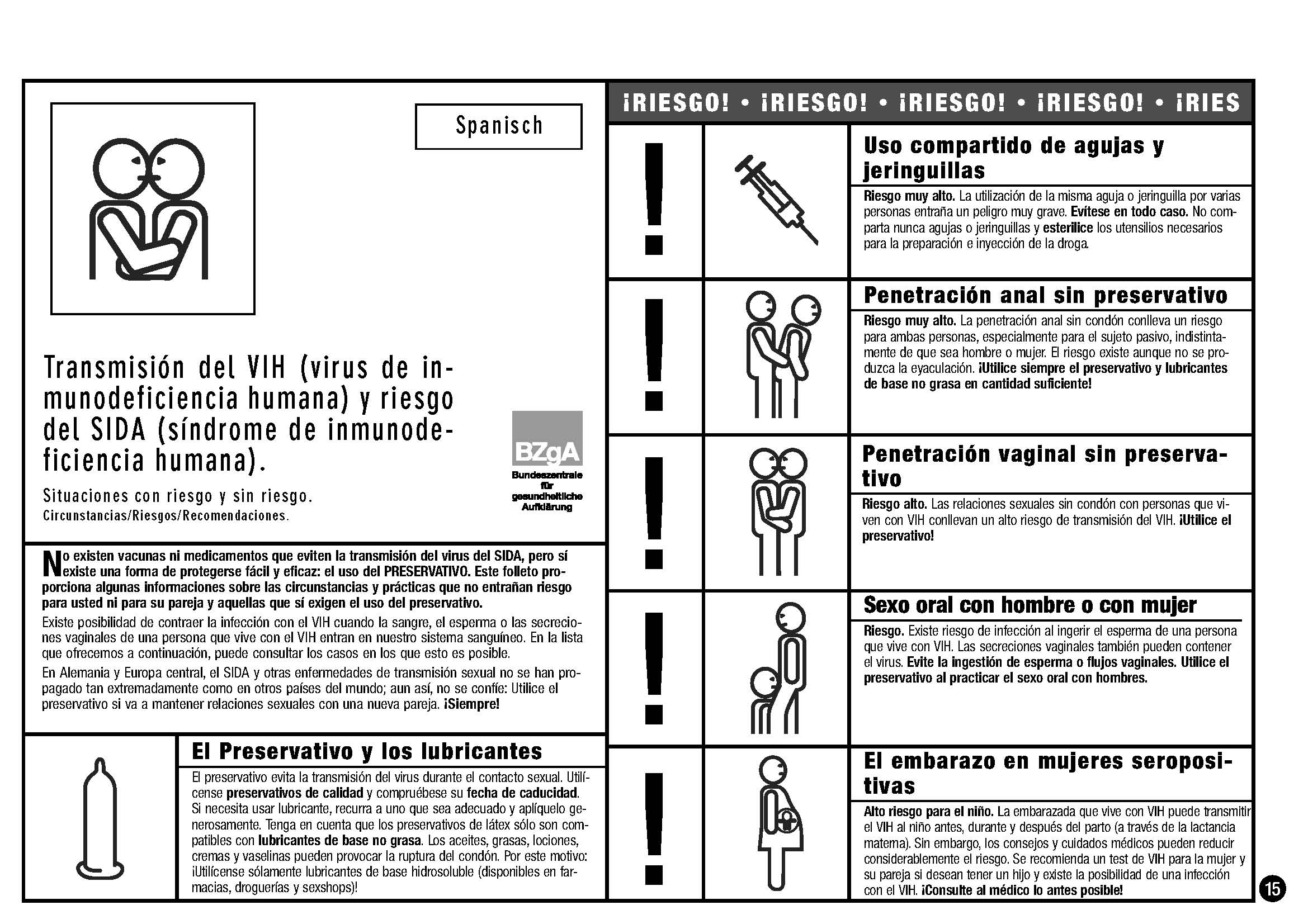 Spanisch

Transmisión del VIH (virus de inmunodeficiencia humana) y riesgo del SIDA (síndrome de inmunodeficiencia humana).

Situaciones con riesgo y sin riesgo.
Circunstancias/Riesgos/Recomendaciones.

BZgA
Bundeszentrale für gesundheitliche Aufklärung

No existen vacunas ni medicamentos que eviten la transmisión del virus del SIDA, pero sí existe una forma de protegerse fácil y eficaz: el uso del PRESERVATIVO. Este folleto proporciona algunas informaciones sobre las circunstancias y prácticas que no entrañan riesgo para usted ni para su pareja y aquellas que sí exigen el uso del preservativo.

Existe posibilidad de contraer la infección con el VIH cuando la sangre, el esperma o las secreciones vaginales de una persona que vive con el VIH entran en nuestro sistema sanguíneo. En la lista que ofrecemos a continuación, puede consultar los casos en los que esto es posible.

En Alemania y Europa central, el SIDA y otras enfermedades de transmisión sexual no se han propagado tan extremadamente como en otros países del mundo; aun así, no se confíe: Utilice el preservativo si va a mantener relaciones sexuales con una nueva pareja. ¡Siempre!

El Preservativo y los lubricantes

El preservativo evita la transmisión del virus durante el contacto sexual. Utilícense preservativos de calidad y compruébese su fecha de caducidad. Si necesita usar lubricante, recurra a uno que sea adecuado y aplíquelo generosamente. Tenga en cuenta que los preservativos de látex sólo son compatibles con lubricantes de base no grasa. Los aceites, grasas, lociones, cremas y vaselinas pueden provocar la ruptura del condón. Por este motivo: ¡Utilícense sólamente lubricantes de base hidrosoluble (disponibles en farmacias, droguerías y sexshops)!

¡RIESGO! • ¡RIESGO! • ¡RIESGO! • ¡RIESGO! • ¡RIES

!

Uso compartido de agujas y jeringuillas

Riesgo muy alto. La utilización de la misma aguja o jeringuilla por varias personas entraña un peligro muy grave. Evítese en todo caso. No comparta nunca agujas o jeringuillas y esterilice los utensilios necesarios para la preparación e inyección de la droga.

!

Penetración anal sin preservativo

Riesgo muy alto. La penetración anal sin condón conlleva un riesgo para ambas personas, especialmente para el sujeto pasivo, indistintamente de que sea hombre o mujer. El riesgo existe aunque no se produzca la eyaculación. ¡Utilice siempre el preservativo y lubricantes de base no grasa en cantidad suficiente!

!

Penetración vaginal sin preservativo

Riesgo alto. Las relaciones sexuales sin condón con personas que viven con VIH conllevan un alto riesgo de transmisión del VIH. ¡Utilice el preservativo!

!

Sexo oral con hombre o con mujer

Riesgo. Existe riesgo de infección al ingerir el esperma de una persona que vive con VIH. Las secreciones vaginales también pueden contener el virus. Evite la ingestión de esperma o flujos vaginales. Utilice el preservativo al practicar el sexo oral con hombres.

!

El embarazo en mujeres seropositivas

Alto riesgo para el niño. La embarazada que vive con VIH puede transmitir el VIH al niño antes, durante y después del parto (a través de la lactancia materna). Sin embargo, los consejos y cuidados médicos pueden reducir considerablemente el riesgo. Se recomienda un test de VIH para la mujer y su pareja si desean tener un hijo y existe la posibilidad de una infección con el VIH. ¡Consulte al médico lo antes posible!

15